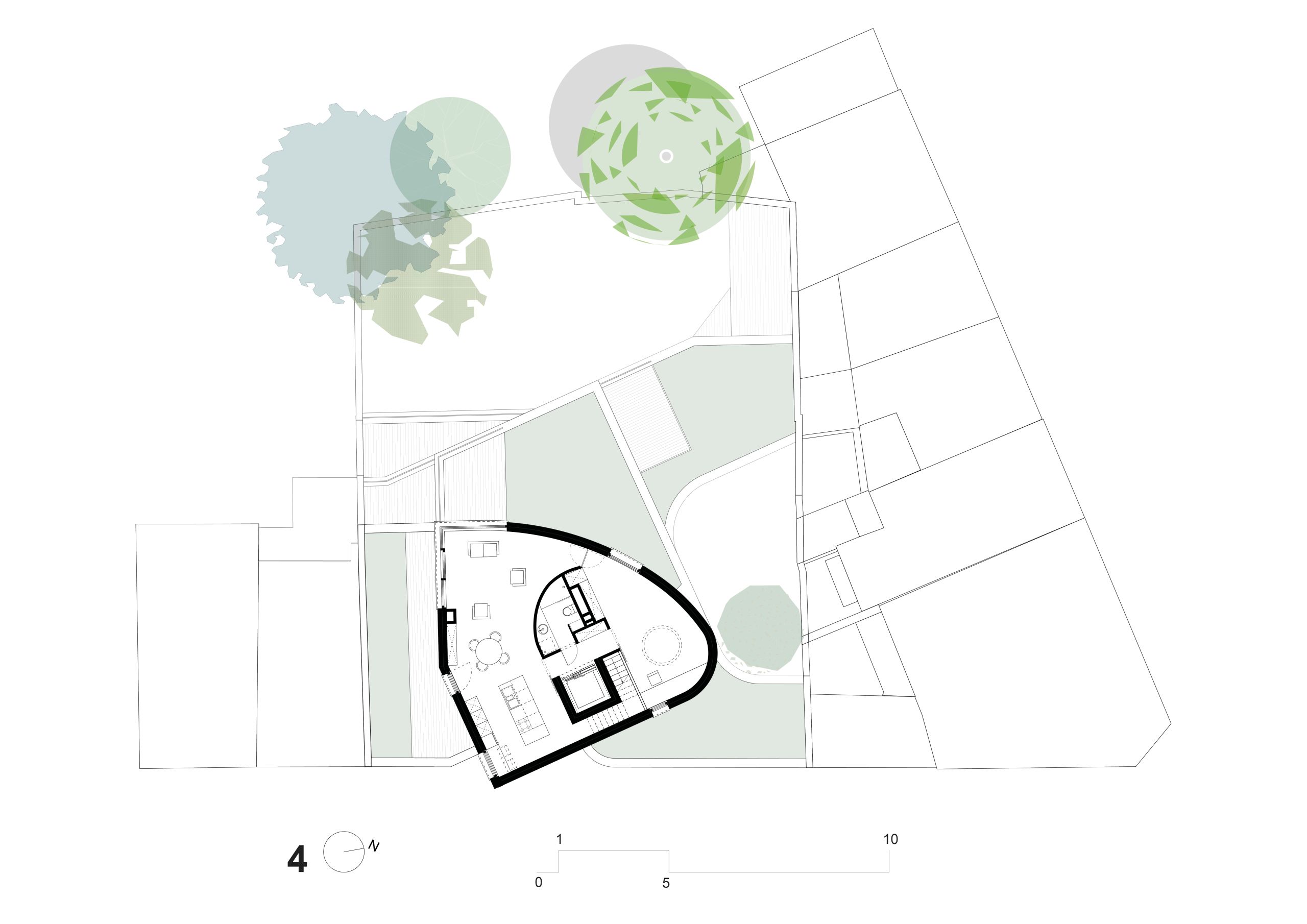 4
N
1
10
0
5